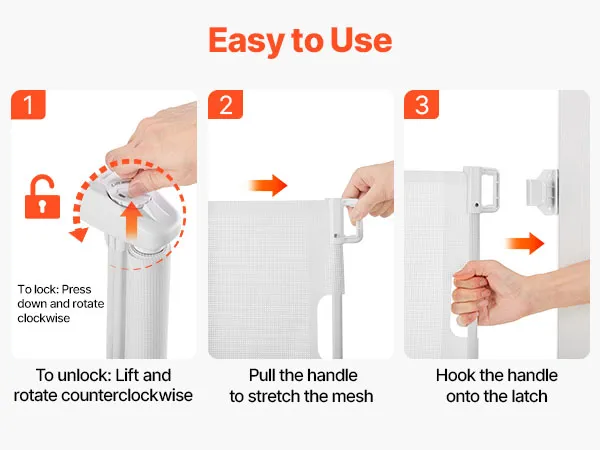 Easy to Use

1

To lock: Press down and rotate clockwise

To unlock: Lift and rotate counterclockwise

2

Pull the handle to stretch the mesh

3

Hook the handle onto the latch