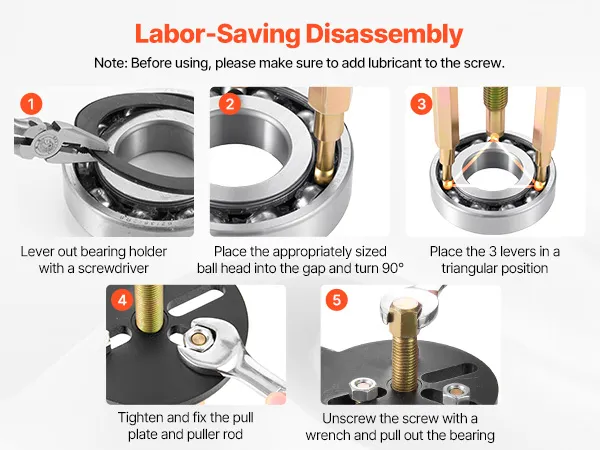 Labor-Saving Disassembly

Note: Before using, please make sure to add lubricant to the screw.

1

Lever out bearing holder with a screwdriver

2

Place the appropriately sized ball head into the gap and turn 90°

3

Place the 3 levers in a triangular position

4

Tighten and fix the pull plate and puller rod

5

Unscrew the screw with a wrench and pull out the bearing