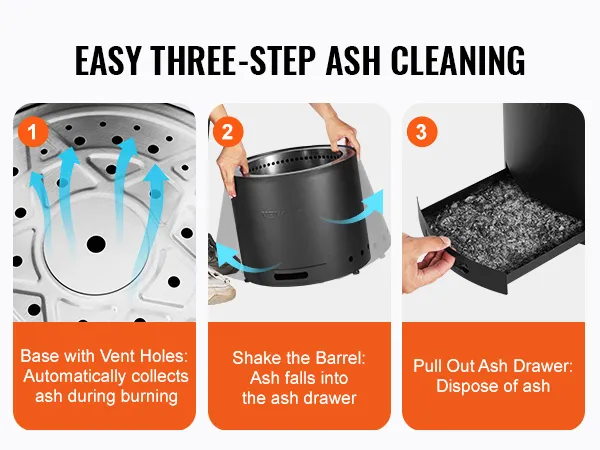 EASY THREE-STEP ASH CLEANING

1

Base with Vent Holes: Automatically collects ash during burning

2

Shake the Barrel: Ash falls into the ash drawer

3

Pull Out Ash Drawer: Dispose of ash