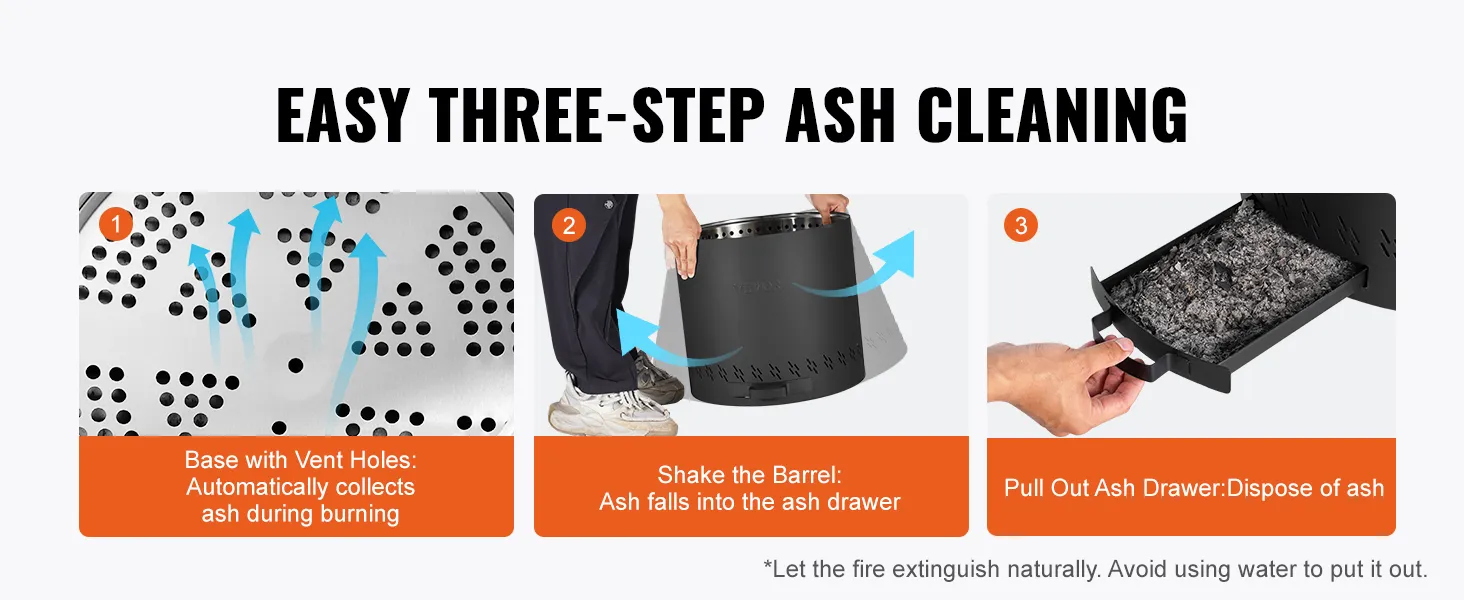 EASY THREE-STEP ASH CLEANING

1

Base with Vent Holes: Automatically collects ash during burning

2

Shake the Barrel: Ash falls into the ash drawer

3

Pull Out Ash Drawer:Dispose of ash

*Let the fire extinguish naturally. Avoid using water to put it out.