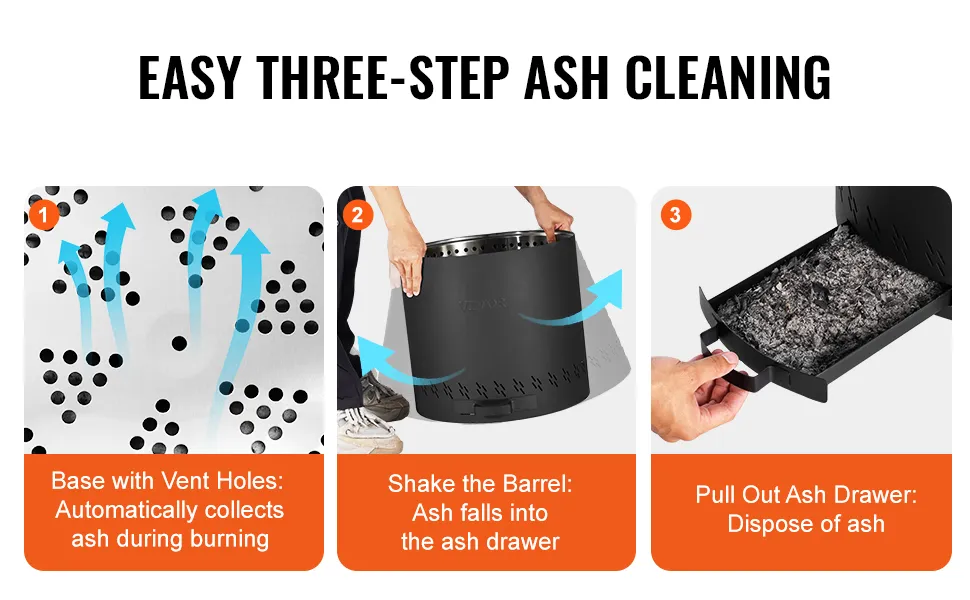 EASY THREE-STEP ASH CLEANING

1

Base with Vent Holes: Automatically collects ash during burning

2

Shake the Barrel: Ash falls into the ash drawer

3

Pull Out Ash Drawer: Dispose of ash