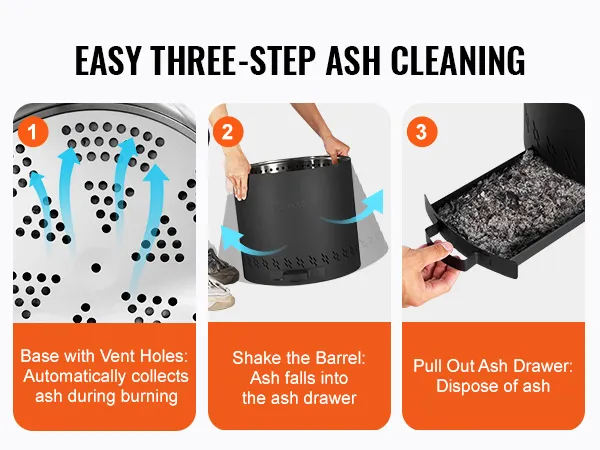 EASY THREE-STEP ASH CLEANING

1

Base with Vent Holes: Automatically collects ash during burning

2

Shake the Barrel: Ash falls into the ash drawer

3

Pull Out Ash Drawer: Dispose of ash