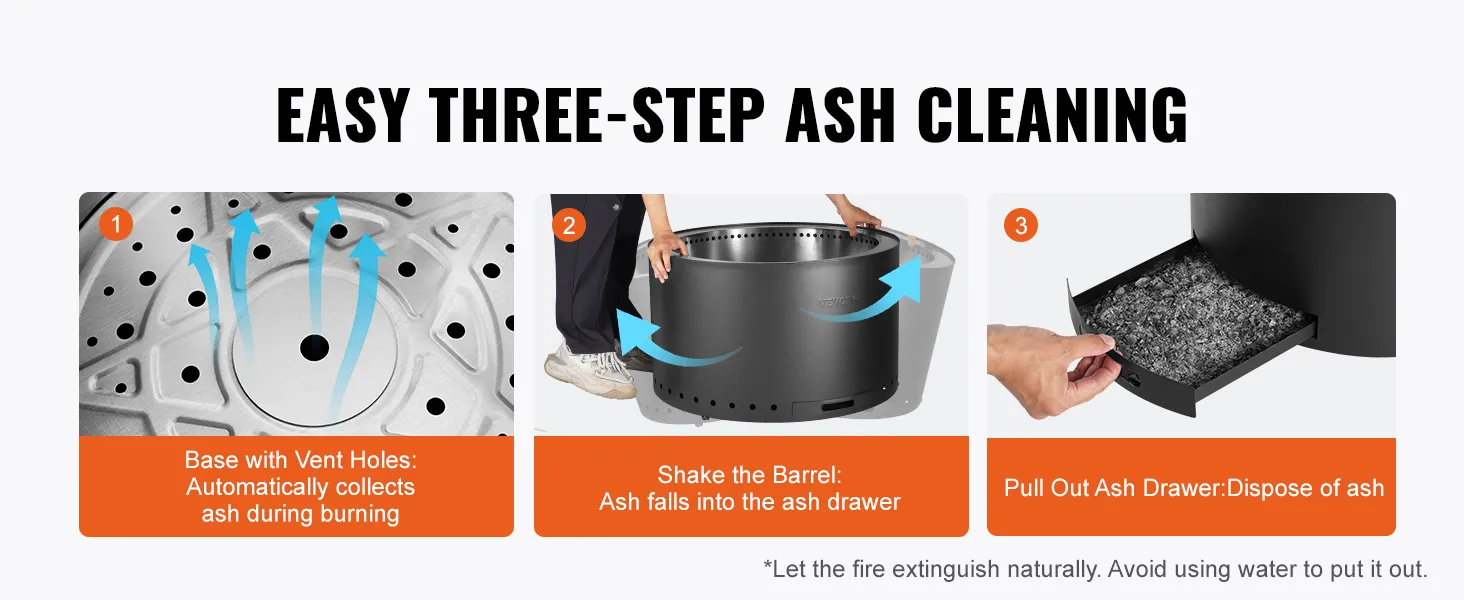 EASY THREE-STEP ASH CLEANING

1

Base with Vent Holes: Automatically collects ash during burning

2

VEVOR

Shake the Barrel: Ash falls into the ash drawer

3

Pull Out Ash Drawer:Dispose of ash

*Let the fire extinguish naturally. Avoid using water to put it out.