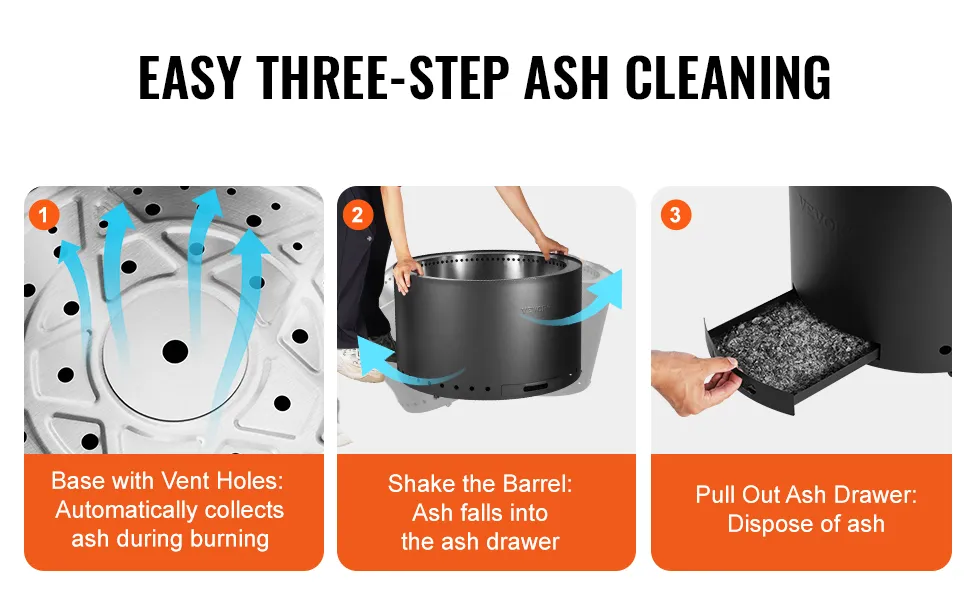 EASY THREE-STEP ASH CLEANING

1

Base with Vent Holes: Automatically collects ash during burning

2

Shake the Barrel: Ash falls into the ash drawer

3

Pull Out Ash Drawer: Dispose of ash