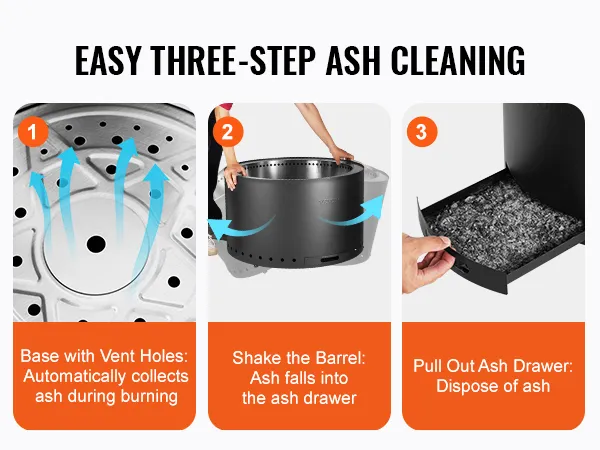 EASY THREE-STEP ASH CLEANING

1

Base with Vent Holes: Automatically collects ash during burning

2

Shake the Barrel: Ash falls into the ash drawer

3

Pull Out Ash Drawer: Dispose of ash