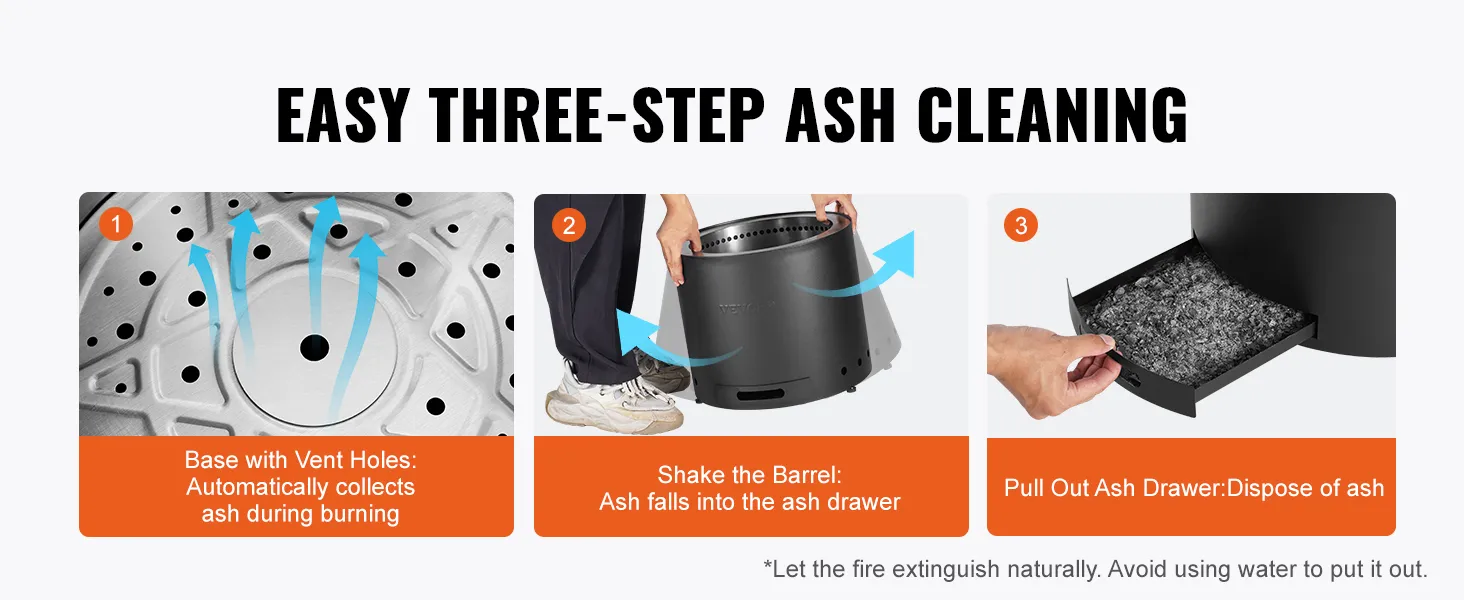 EASY THREE-STEP ASH CLEANING

1

Base with Vent Holes: Automatically collects ash during burning

2

Shake the Barrel: Ash falls into the ash drawer

3

Pull Out Ash Drawer:Dispose of ash

*Let the fire extinguish naturally. Avoid using water to put it out.