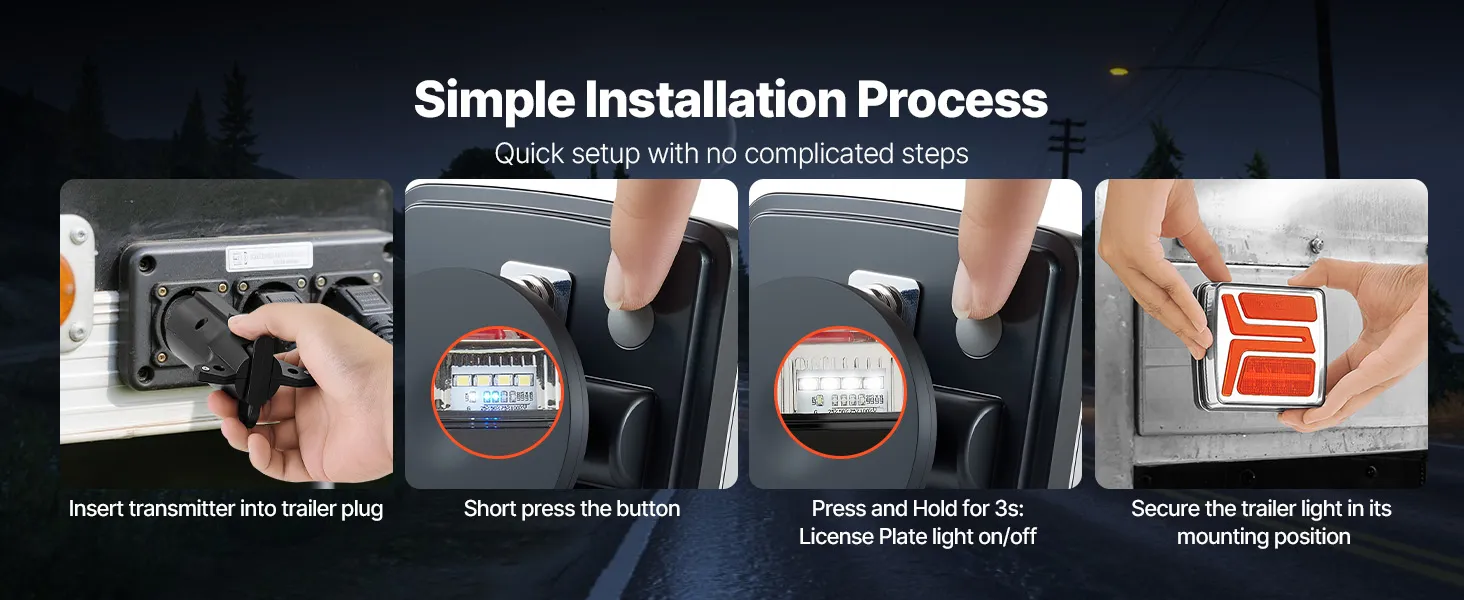 Simple Installation Process

Quick setup with no complicated steps

Insert transmitter into trailer plug

Short press the button

Press and Hold for 3s: License Plate light on/off

Secure the trailer light in its mounting position