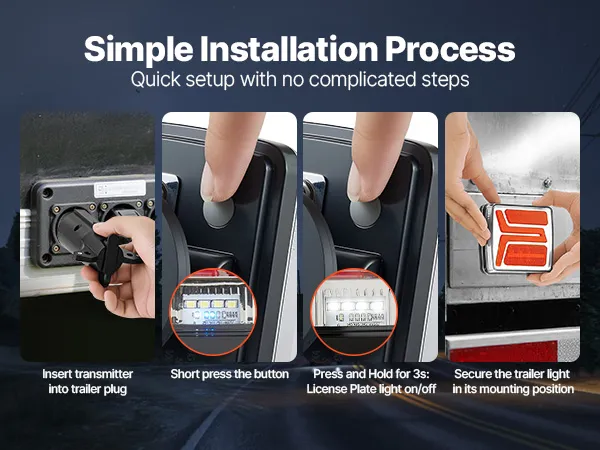 Simple Installation Process
Quick setup with no complicated steps

Insert transmitter into trailer plug

Short press the button

Press and Hold for 3s: License Plate light on/off

Secure the trailer light in its mounting position