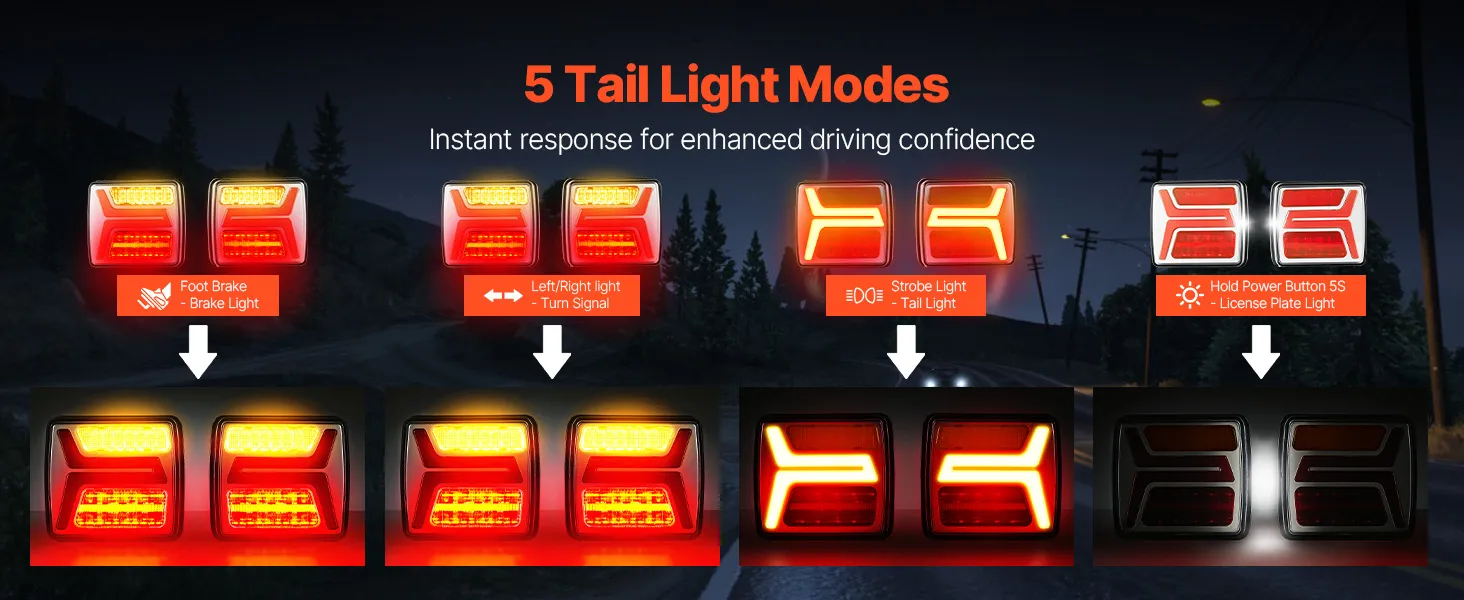 5 Tail Light Modes

Instant response for enhanced driving confidence

Foot Brake
- Brake Light

Left/Right light
- Turn Signal

Strobe Light
- Tail Light

Hold Power Button 5S
- License Plate Light