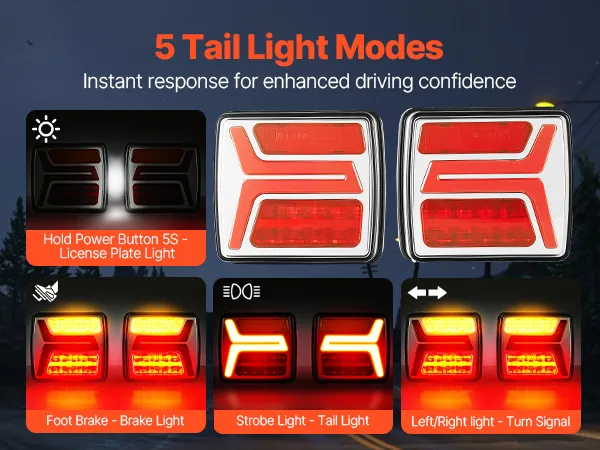 5 Tail Light Modes

Instant response for enhanced driving confidence

Hold Power Button 5S - License Plate Light

Foot Brake - Brake Light

Strobe Light - Tail Light

Left/Right light - Turn Signal