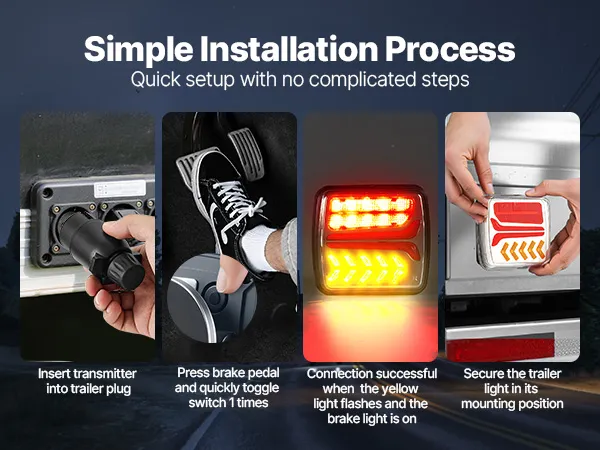 Simple Installation Process
Quick setup with no complicated steps

Insert transmitter into trailer plug

Press brake pedal and quickly toggle switch 1 times

Connection successful when the yellow light flashes and the brake light is on

Secure the trailer light in its mounting position