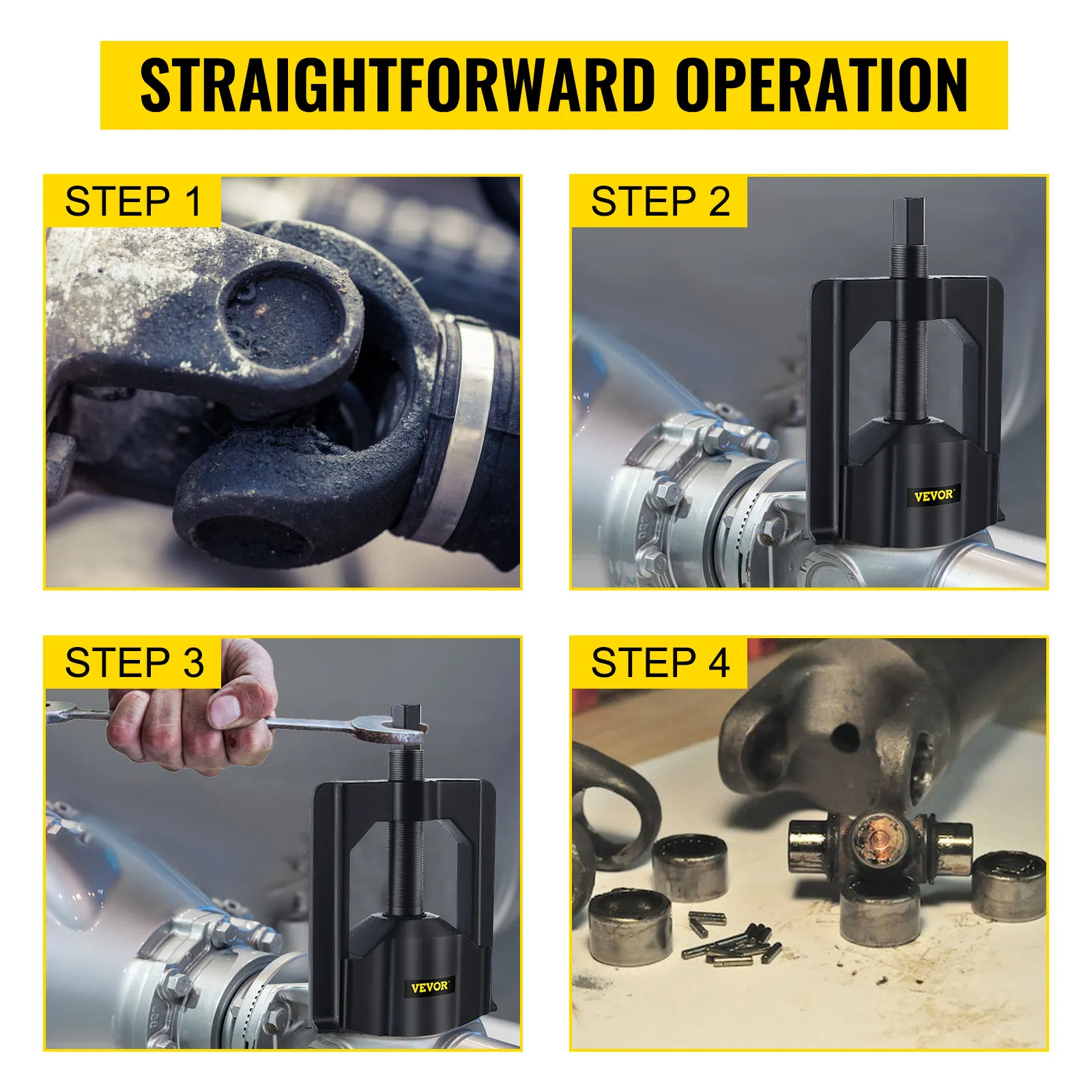 STRAIGHTFORWARD OPERATION

STEP 1

STEP 2

VEVOR

STEP 3

VEVOR

STEP 4