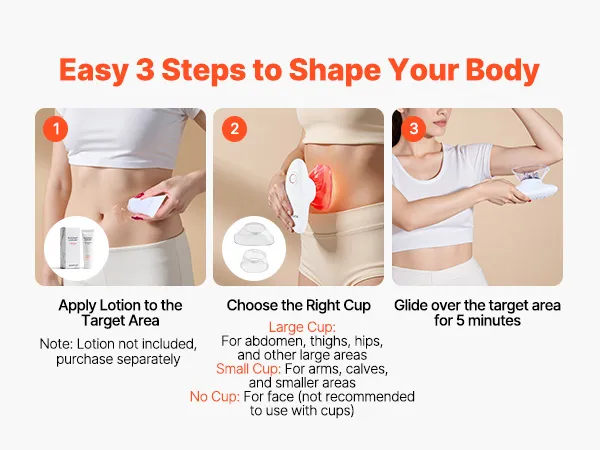 Easy 3 Steps to Shape Your Body

1

Apply Lotion to the Target Area

Note: Lotion not included, purchase separately

2

Choose the Right Cup

Large Cup: For abdomen, thighs, hips, and other large areas
Small Cup: For arms, calves, and smaller areas
No Cup: For face (not recommended to use with cups)

3

Glide over the target area for 5 minutes