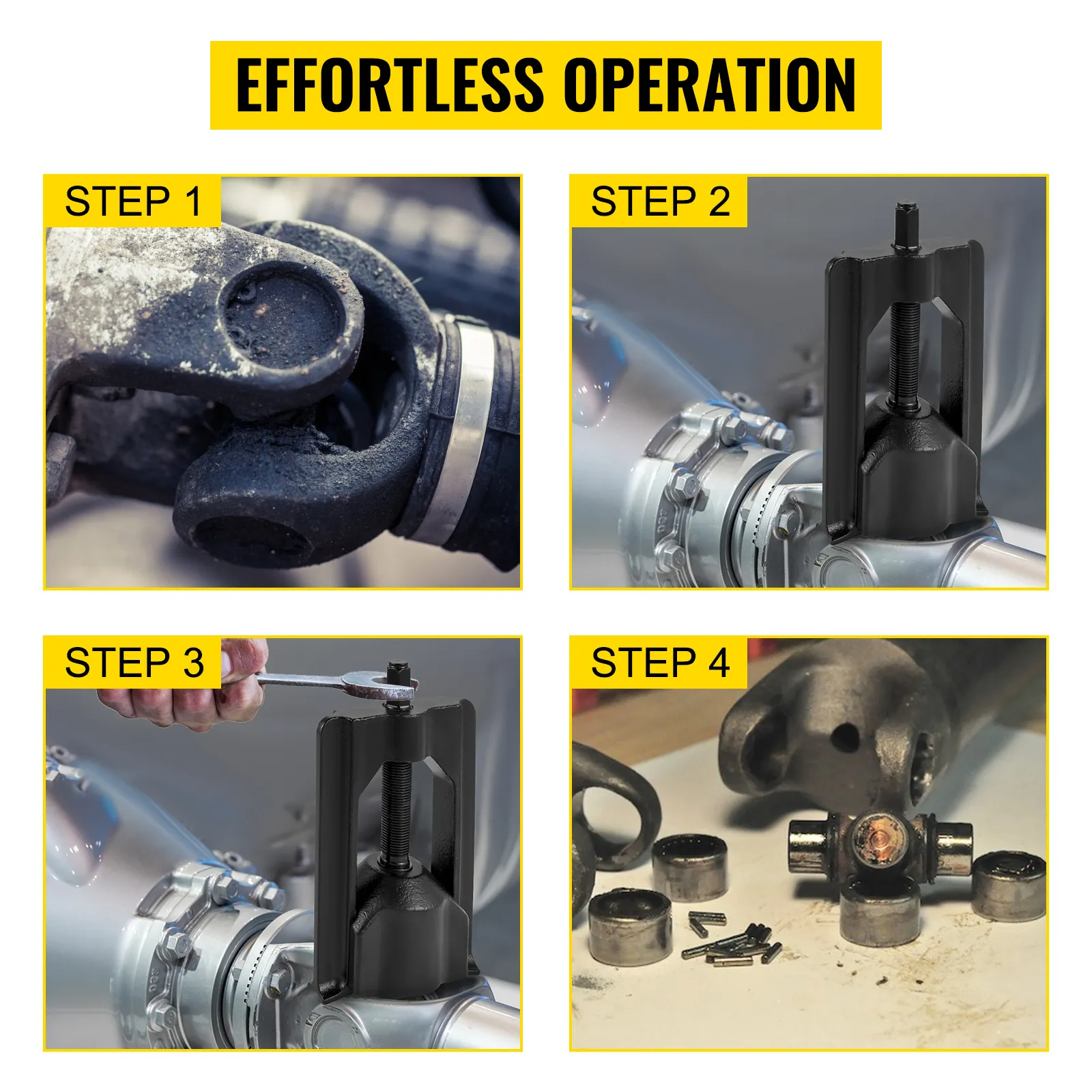 EFFORTLESS OPERATION

STEP 1

STEP 2

STEP 3

STEP 4