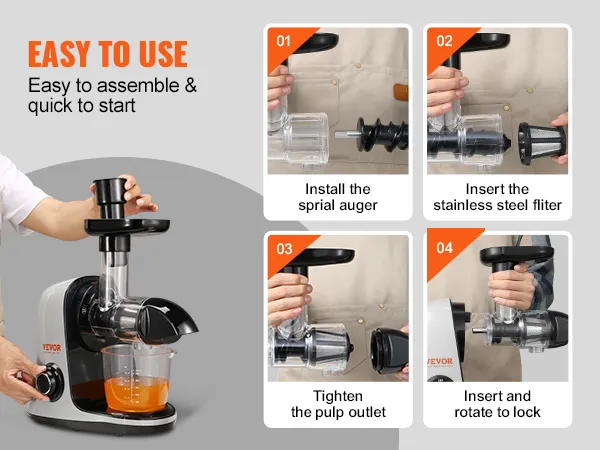 EASY TO USE
Easy to assemble & quick to start

VEVOR

01
Install the sprial auger

02
Insert the stainless steel fliter

03
Tighten the pulp outlet

04
VEVOR
Insert and rotate to lock