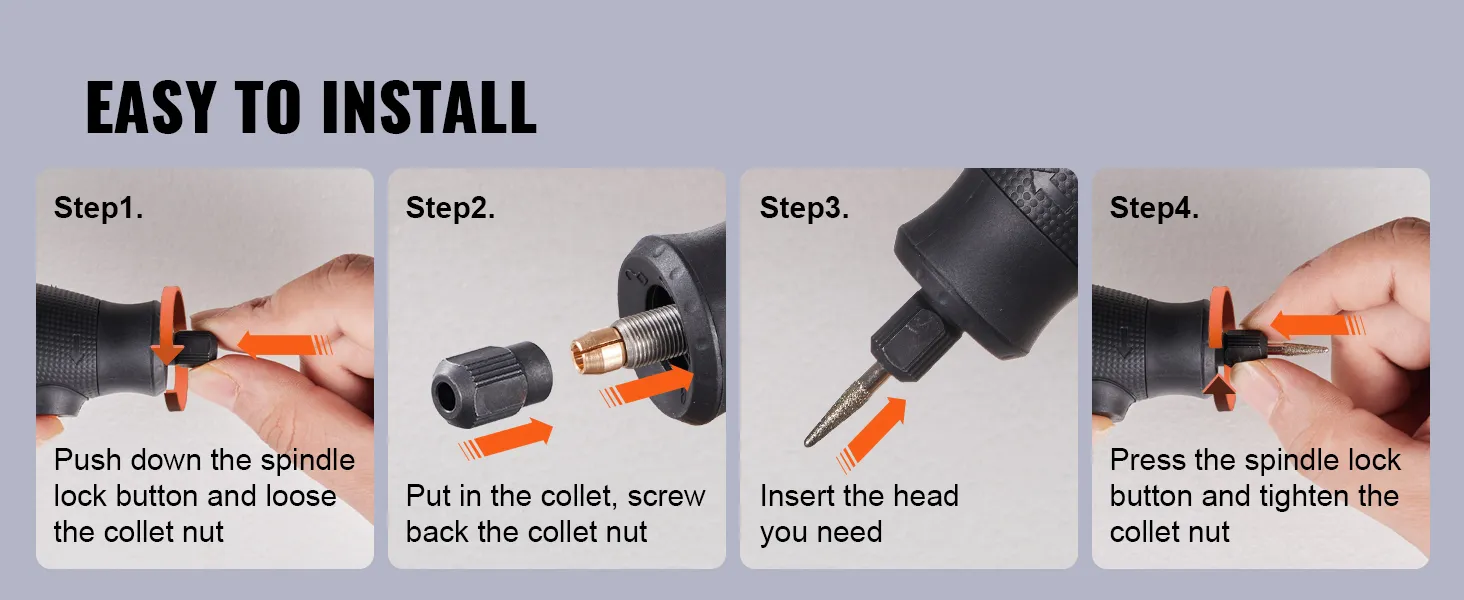 EASY TO INSTALL

Step1.

Push down the spindle lock button and loose the collet nut

Step2.

Put in the collet, screw back the collet nut

Step3.

Insert the head you need

Step4.

Press the spindle lock button and tighten the collet nut