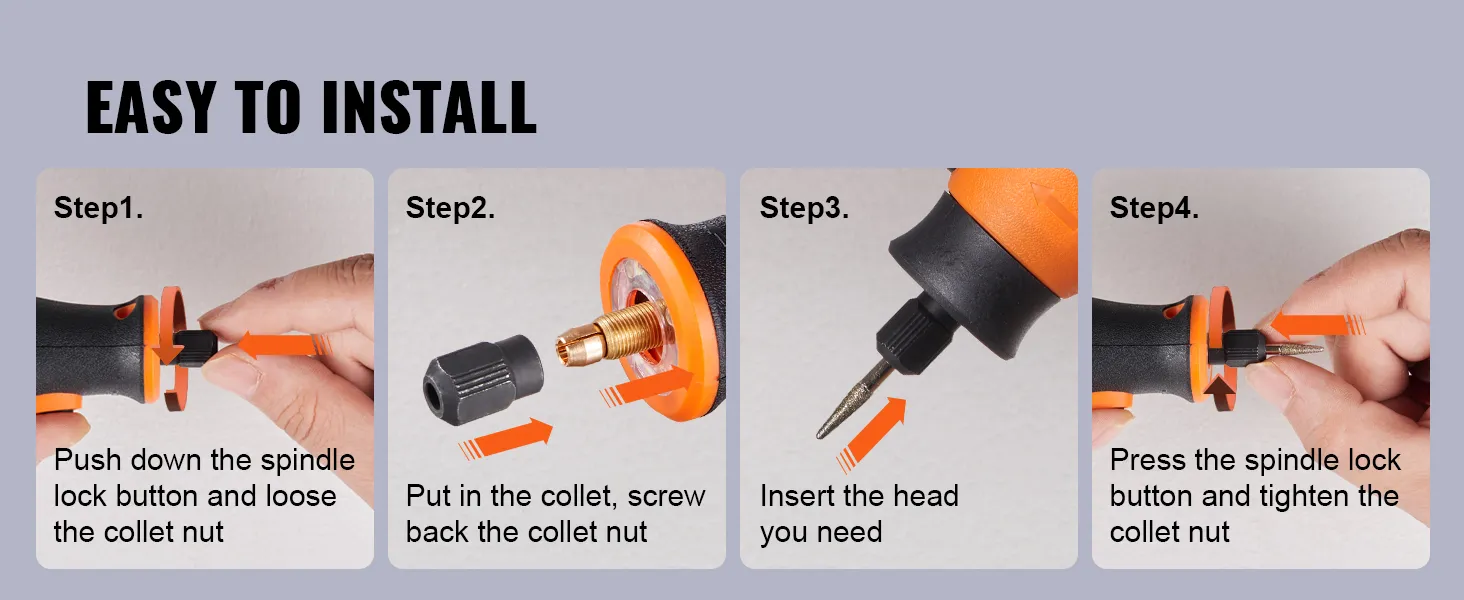 EASY TO INSTALL

Step1.

Push down the spindle lock button and loose the collet nut

Step2.

Put in the collet, screw back the collet nut

Step3.

Insert the head you need

Step4.

Press the spindle lock button and tighten the collet nut