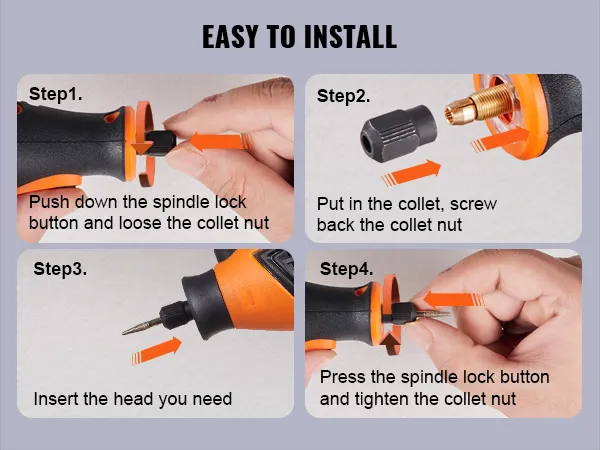 EASY TO INSTALL

Step1.

Push down the spindle lock button and loose the collet nut

Step2.

Put in the collet, screw back the collet nut

Step3.

Insert the head you need

Step4.

Press the spindle lock button and tighten the collet nut