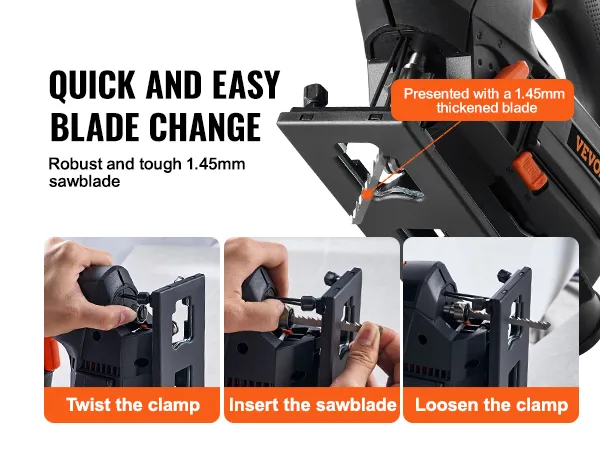 QUICK AND EASY BLADE CHANGE

Robust and tough 1.45mm sawblade

Presented with a 1.45mm thickened blade

VEVO

Twist the clamp

Insert the sawblade

Loosen the clamp