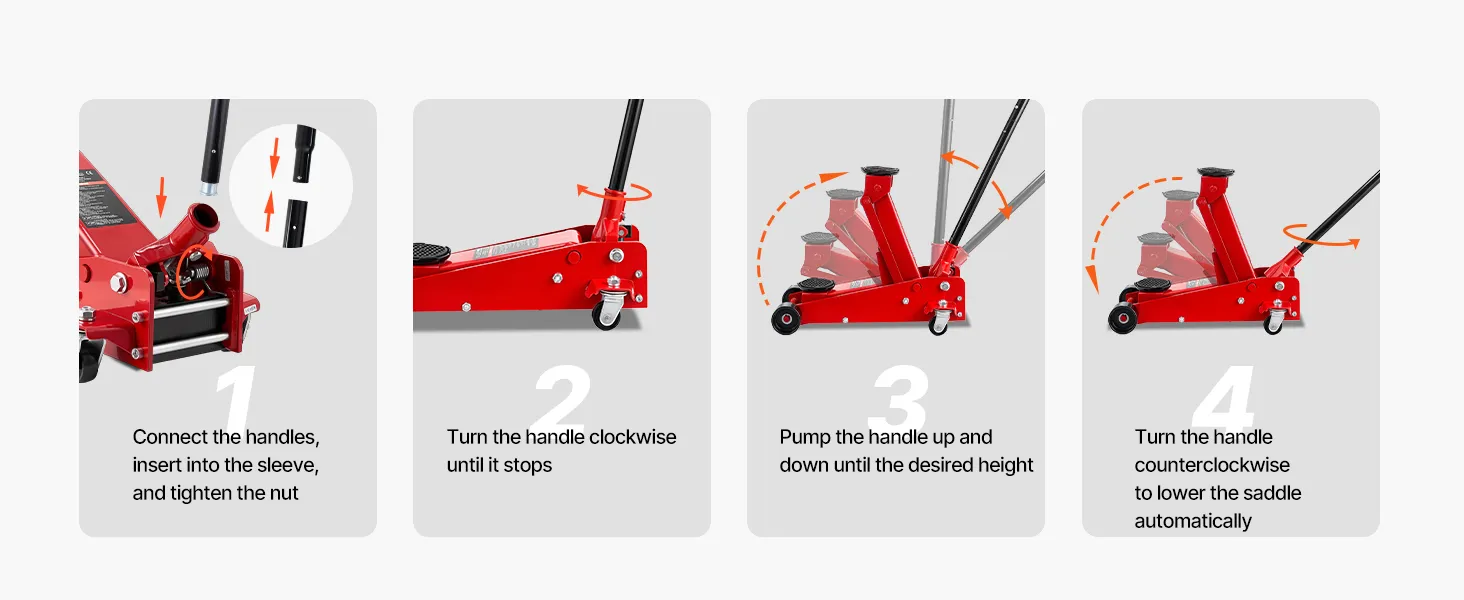 1
Connect the handles, insert into the sleeve, and tighten the nut

2
Turn the handle clockwise until it stops

3
Pump the handle up and down until the desired height

4
Turn the handle counterclockwise to lower the saddle automatically