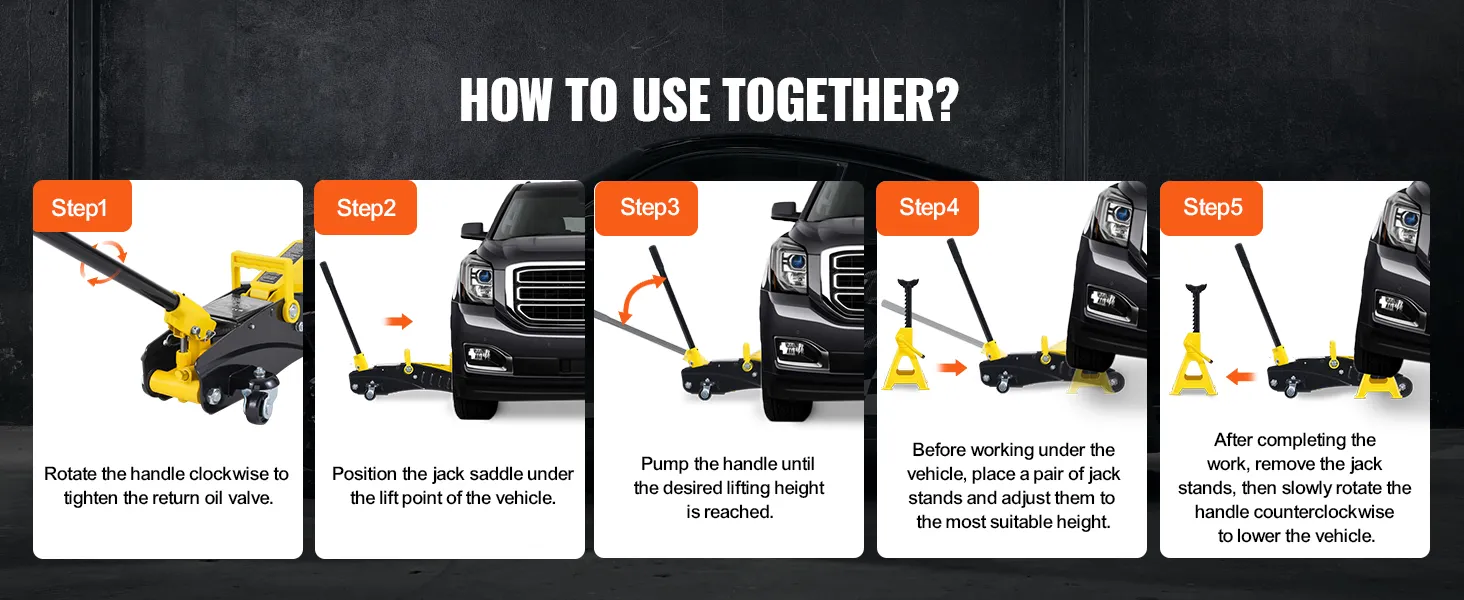 HOW TO USE TOGETHER?

Step1

Rotate the handle clockwise to tighten the return oil valve.

Step2

Position the jack saddle under the lift point of the vehicle.

Step3

Pump the handle until the desired lifting height is reached.

Step4

Before working under the vehicle, place a pair of jack stands and adjust them to the most suitable height.

Step5

After completing the work, remove the jack stands, then slowly rotate the handle counterclockwise to lower the vehicle.