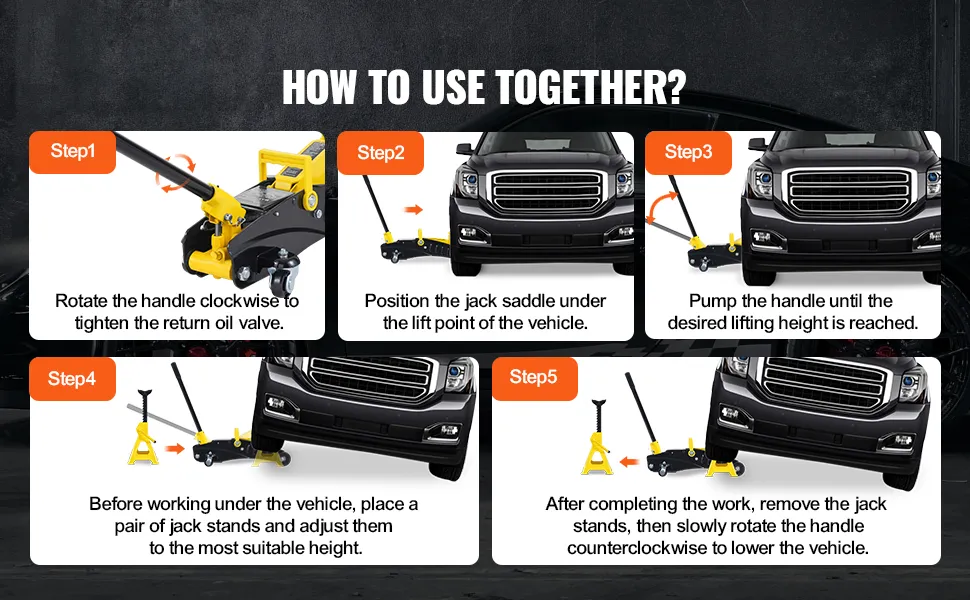 HOW TO USE TOGETHER?

Step1

Rotate the handle clockwise to tighten the return oil valve.

Step2

Position the jack saddle under the lift point of the vehicle.

Step3

Pump the handle until the desired lifting height is reached.

Step4

Before working under the vehicle, place a pair of jack stands and adjust them to the most suitable height.

Step5

After completing the work, remove the jack stands, then slowly rotate the handle counterclockwise to lower the vehicle.