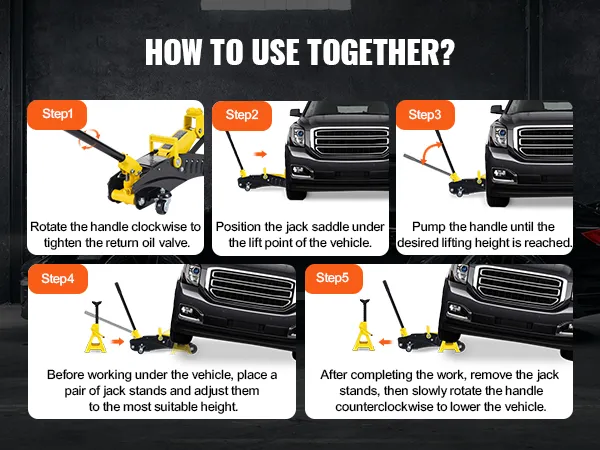 HOW TO USE TOGETHER?

Step1
Rotate the handle clockwise to tighten the return oil valve.

Step2
Position the jack saddle under the lift point of the vehicle.

Step3
Pump the handle until the desired lifting height is reached.

Step4
Before working under the vehicle, place a pair of jack stands and adjust them to the most suitable height.

Step5
After completing the work, remove the jack stands, then slowly rotate the handle counterclockwise to lower the vehicle.