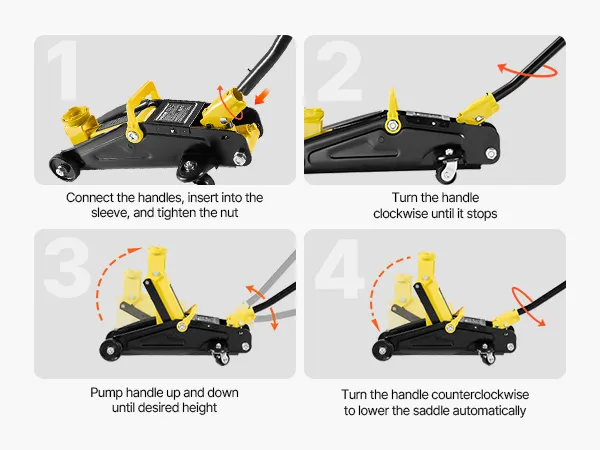 1

Connect the handles, insert into the sleeve, and tighten the nut

2

Turn the handle clockwise until it stops

3

Pump handle up and down until desired height

4

Turn the handle counterclockwise to lower the saddle automatically