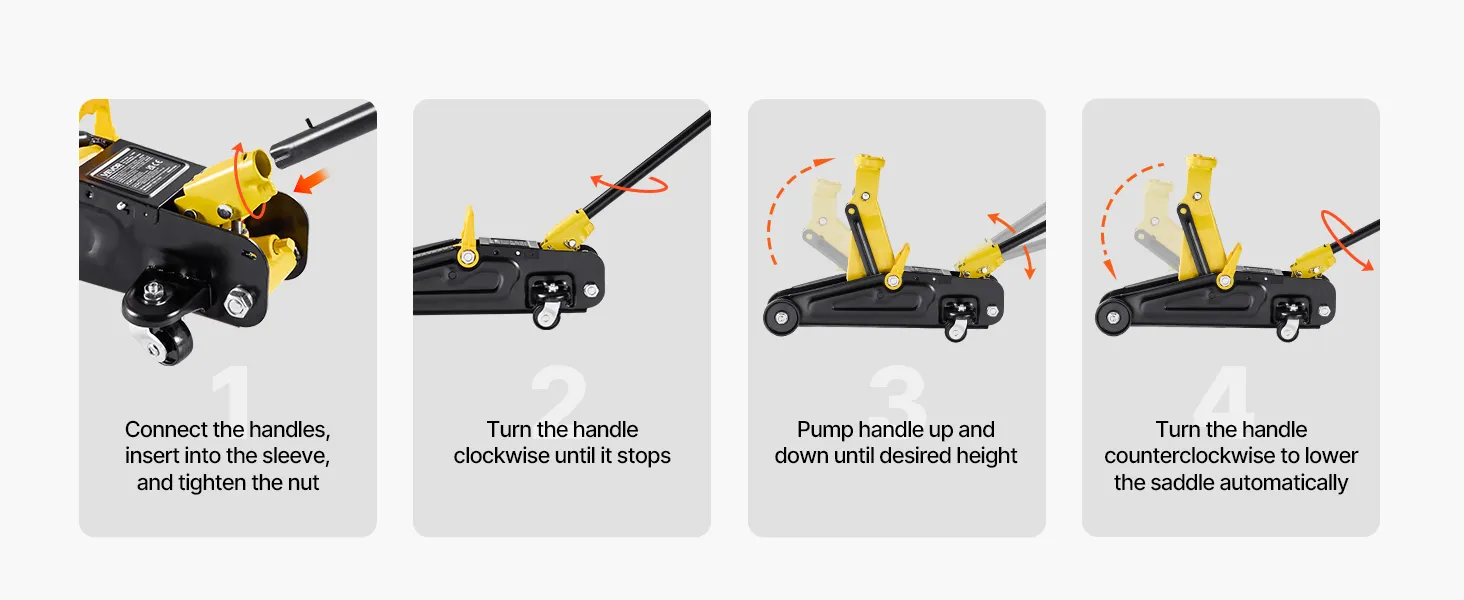 1
Connect the handles, insert into the sleeve, and tighten the nut

2
Turn the handle clockwise until it stops

3
Pump handle up and down until desired height

4
Turn the handle counterclockwise to lower the saddle automatically