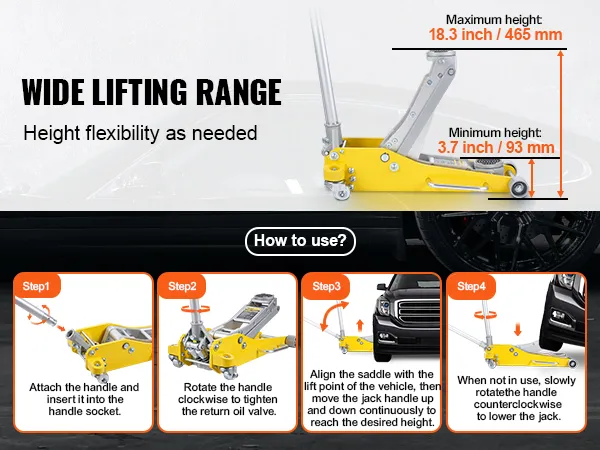 WIDE LIFTING RANGE

Height flexibility as needed

Maximum height:
18.3 inch / 465 mm

Minimum height:
3.7 inch / 93 mm

How to use?

Step1

Attach the handle and insert it into the handle socket.

Step2

Rotate the handle clockwise to tighten the return oil valve.

Step3

Align the saddle with the lift point of the vehicle, then move the jack handle up and down continuously to reach the desired height.

Step4

When not in use, slowly rotatethe handle counterclockwise to lower the jack.