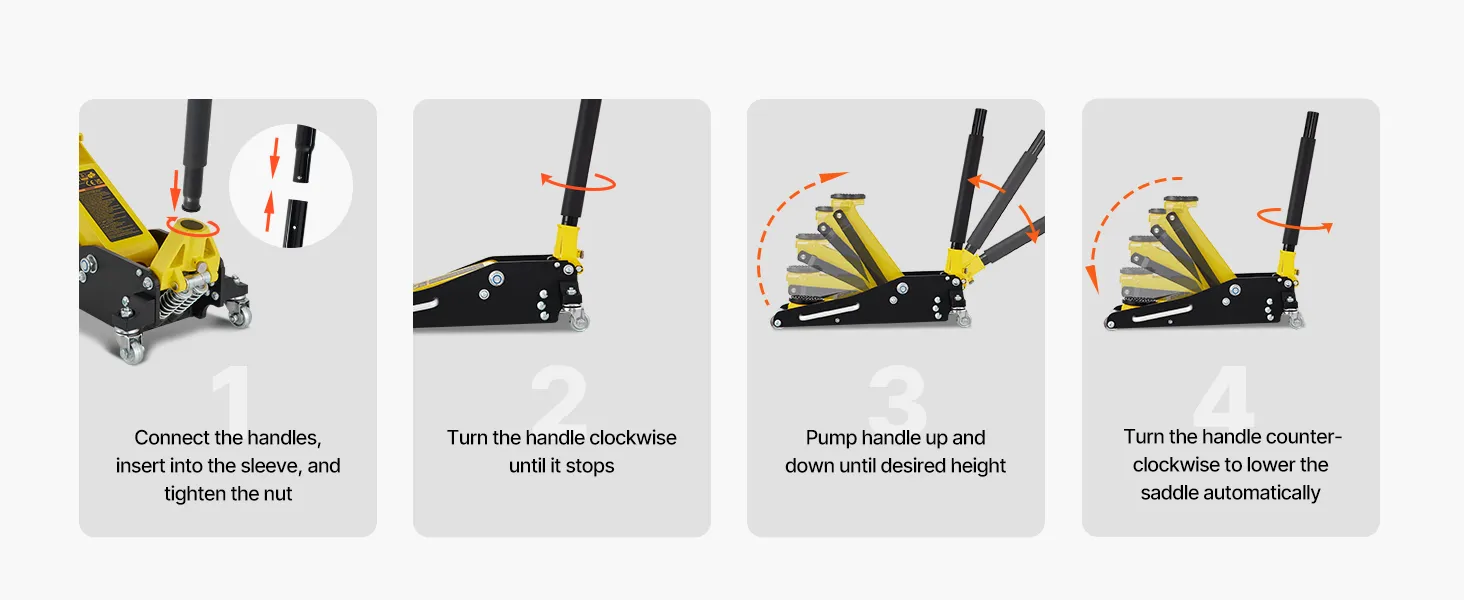 1
Connect the handles, insert into the sleeve, and tighten the nut

2
Turn the handle clockwise until it stops

3
Pump handle up and down until desired height

4
Turn the handle counter-clockwise to lower the saddle automatically