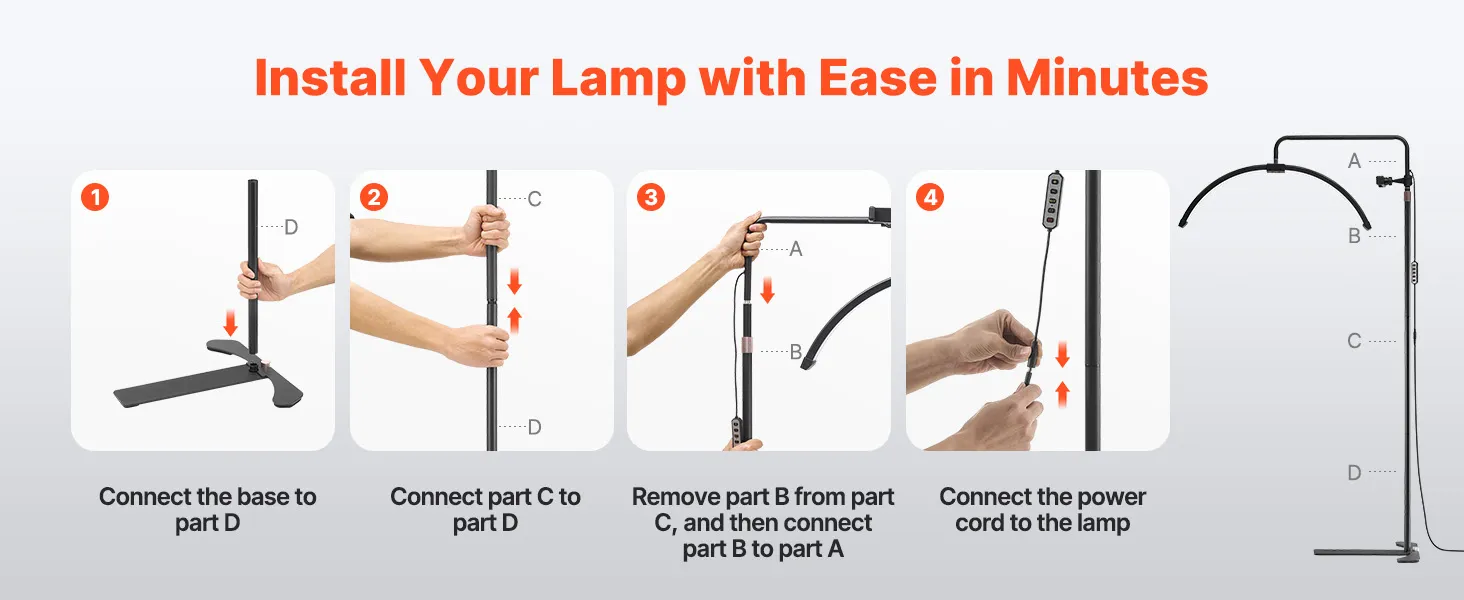 Install Your Lamp with Ease in Minutes

1
D

Connect the base to part D

2
C
D

Connect part C to part D

3
A
B

Remove part B from part C, and then connect part B to part A

4

Connect the power cord to the lamp

A
B
C
D