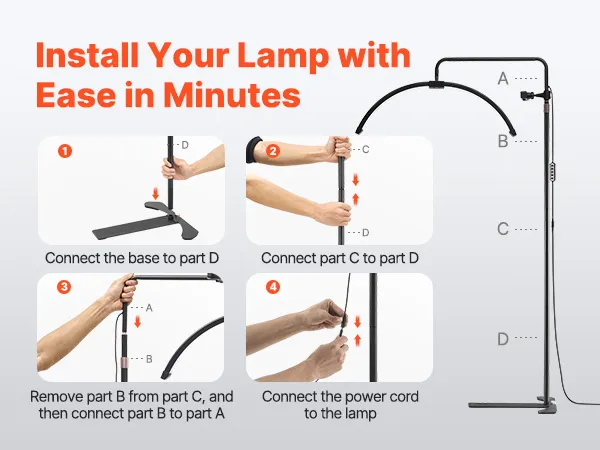 Install Your Lamp with Ease in Minutes

1
D
Connect the base to part D

2
C
D
Connect part C to part D

3
A
B
Remove part B from part C, and then connect part B to part A

4
Connect the power cord to the lamp

A
B
C
D