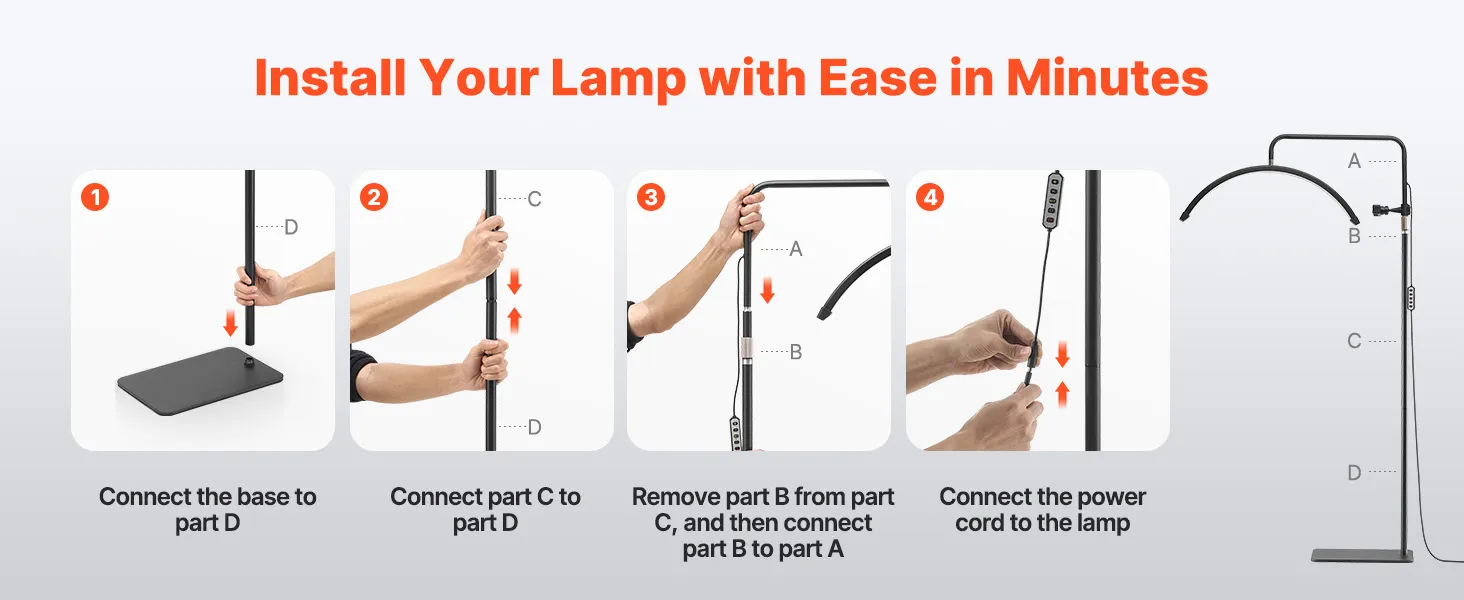 Install Your Lamp with Ease in Minutes

1

D

Connect the base to part D

2

C

D

Connect part C to part D

3

A

B

Remove part B from part C, and then connect part B to part A

4

Connect the power cord to the lamp

A

B

C

D