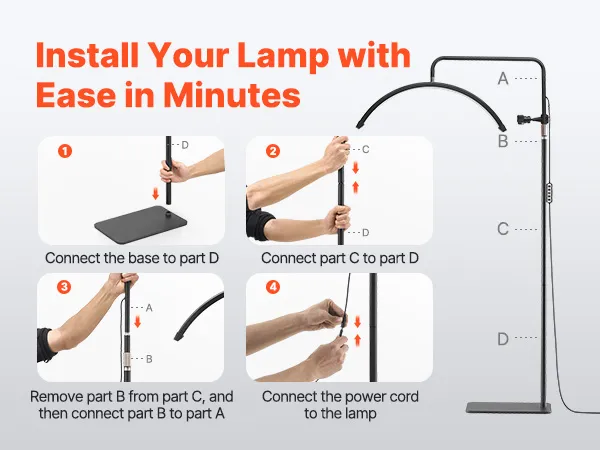 Install Your Lamp with Ease in Minutes

1
D
Connect the base to part D

2
C
D
Connect part C to part D

3
A
B
Remove part B from part C, and then connect part B to part A

4
Connect the power cord to the lamp

A
B
C
D