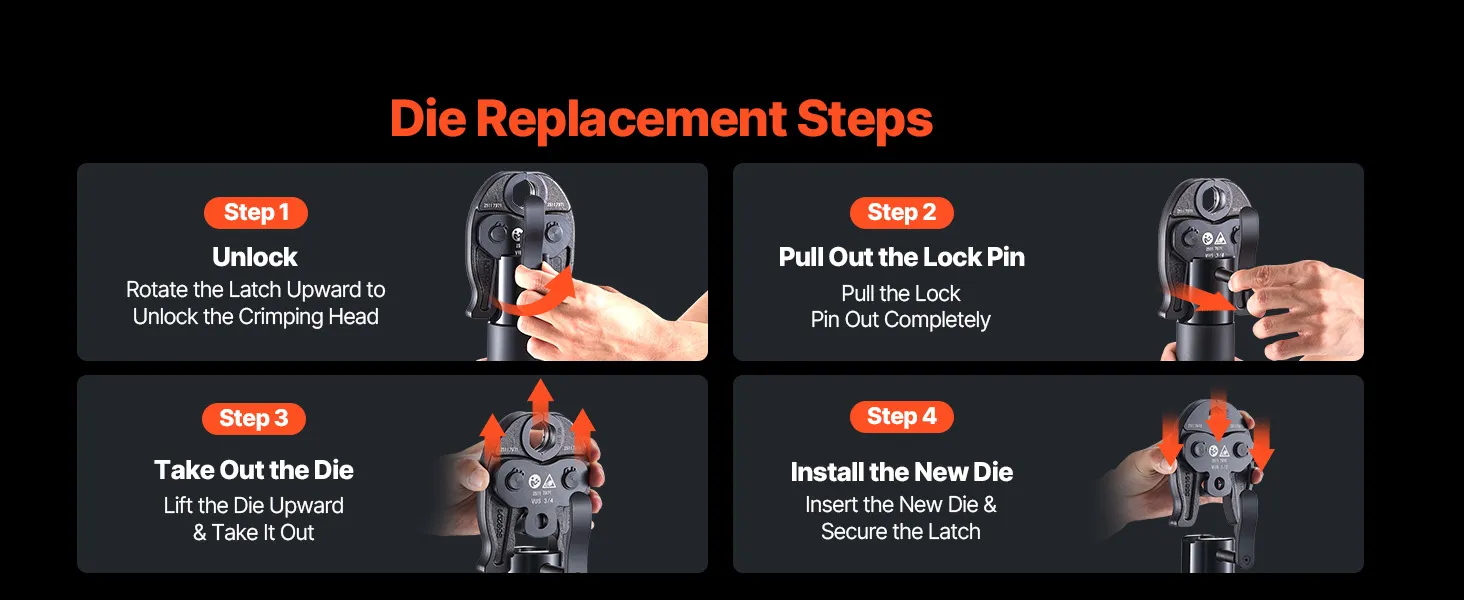 Die Replacement Steps

Step 1

Unlock

Rotate the Latch Upward to Unlock the Crimping Head

Step 2

Pull Out the Lock Pin

Pull the Lock Pin Out Completely

Step 3

Take Out the Die

Lift the Die Upward & Take It Out

Step 4

Install the New Die

Insert the New Die & Secure the Latch