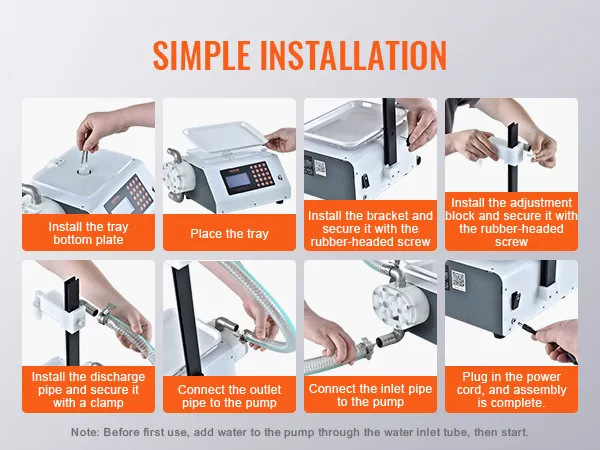 SIMPLE INSTALLATION

Install the tray bottom plate

Place the tray

Install the bracket and secure it with the rubber-headed screw

Install the adjustment block and secure it with the rubber-headed screw

Install the discharge pipe and secure it with a clamp

Connect the outlet pipe to the pump

Connect the inlet pipe to the pump

Plug in the power cord, and assembly is complete.

Note: Before first use, add water to the pump through the water inlet tube, then start.