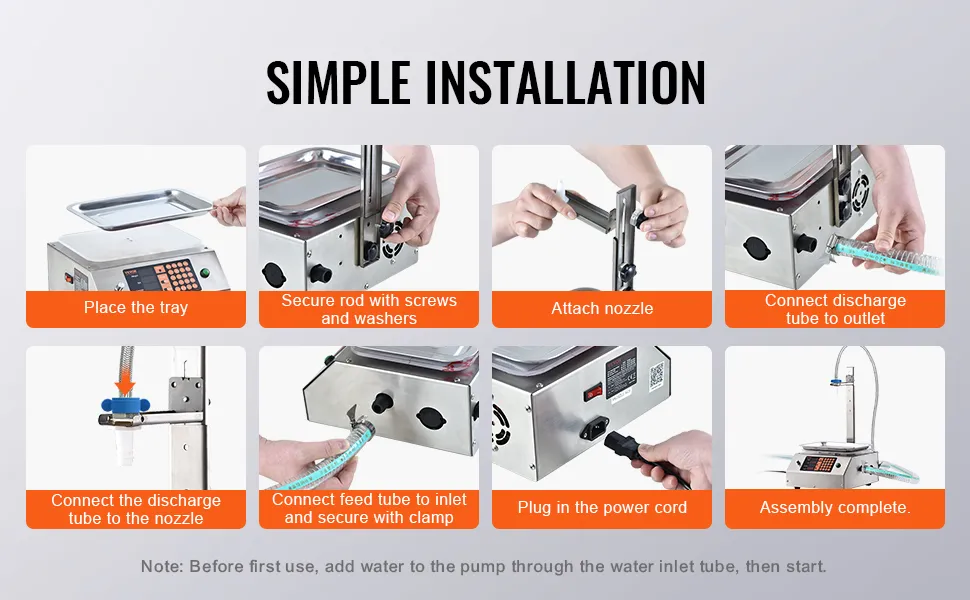 SIMPLE INSTALLATION

Place the tray

Secure rod with screws and washers

Attach nozzle

Connect discharge tube to outlet

Connect the discharge tube to the nozzle

Connect feed tube to inlet and secure with clamp

Plug in the power cord

Assembly complete.

Note: Before first use, add water to the pump through the water inlet tube, then start.