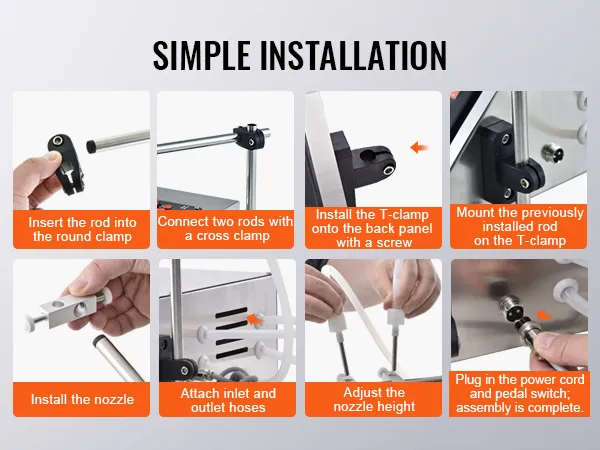 SIMPLE INSTALLATION

Insert the rod into the round clamp

Connect two rods with a cross clamp

Install the T-clamp onto the back panel with a screw

Mount the previously installed rod on the T-clamp

Install the nozzle

Attach inlet and outlet hoses

Adjust the nozzle height

Plug in the power cord and pedal switch; assembly is complete.