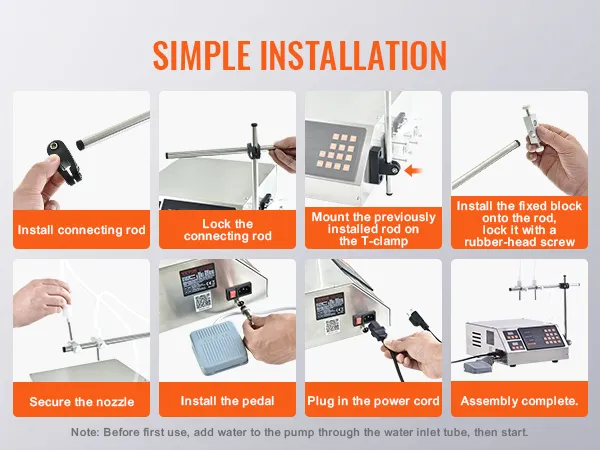 SIMPLE INSTALLATION

Install connecting rod

Lock the connecting rod

Mount the previously installed rod on the T-clamp

Install the fixed block onto the rod, lock it with a rubber-head screw

Secure the nozzle

Install the pedal

Plug in the power cord

Assembly complete.

Note: Before first use, add water to the pump through the water inlet tube, then start.