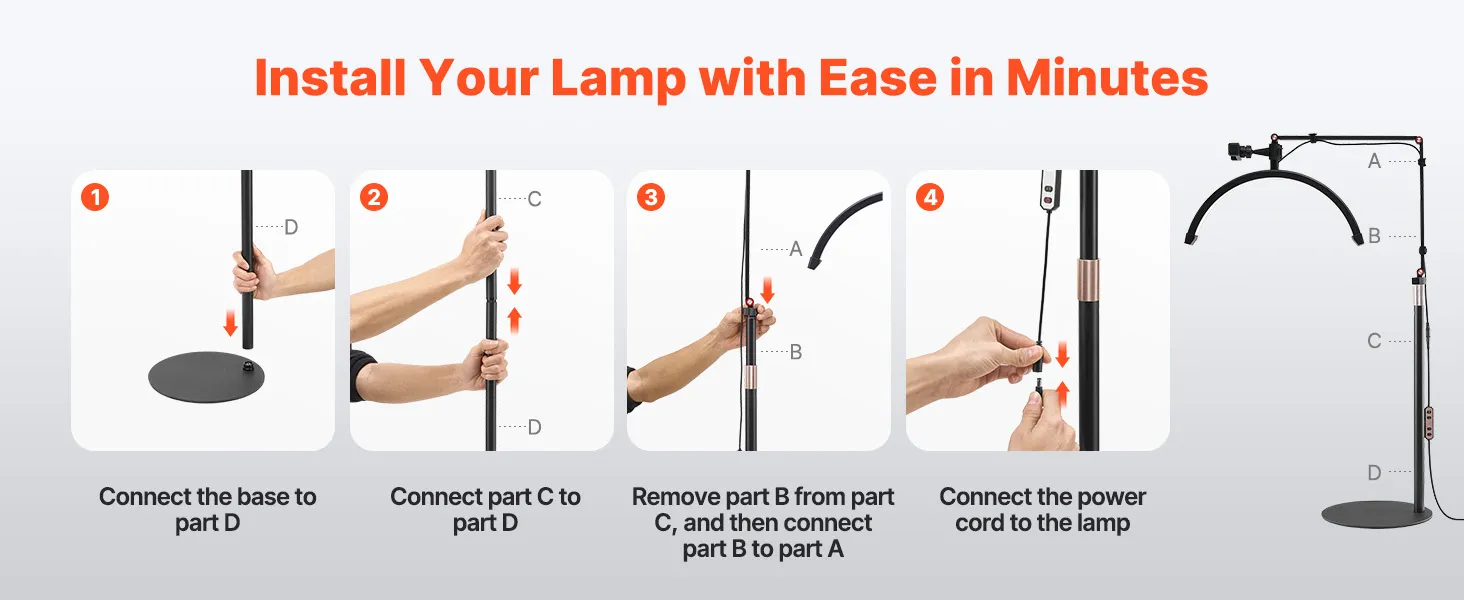 Install Your Lamp with Ease in Minutes

1
D

Connect the base to part D

2
C
D

Connect part C to part D

3
A
B

Remove part B from part C, and then connect part B to part A

4

Connect the power cord to the lamp

A
B
C
D