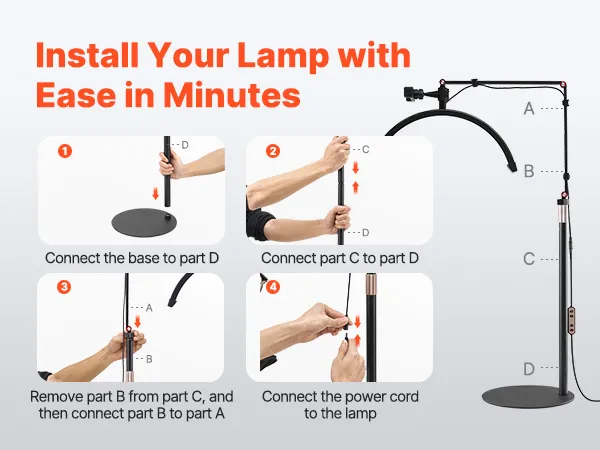 Install Your Lamp with Ease in Minutes

1
D
Connect the base to part D

2
C
D
Connect part C to part D

3
A
B
Remove part B from part C, and then connect part B to part A

4
Connect the power cord to the lamp

A
B
C
D