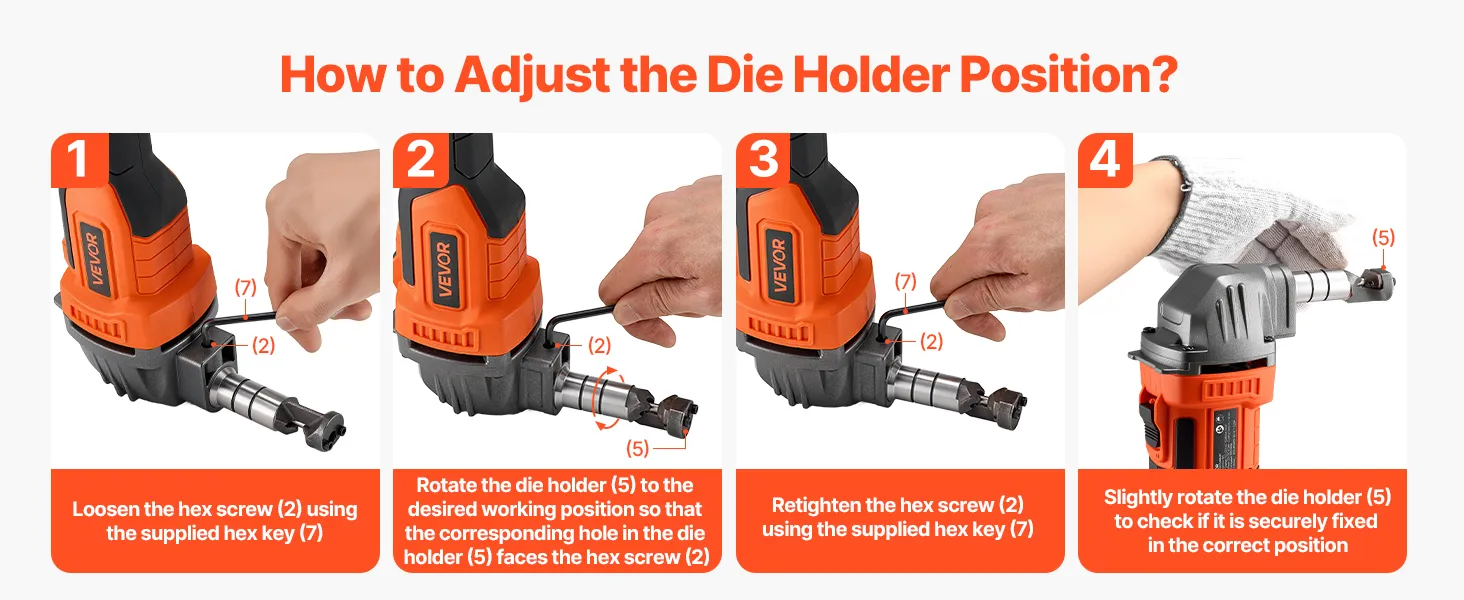 How to Adjust the Die Holder Position?

1

VEVOR

(7)

(2)

Loosen the hex screw (2) using the supplied hex key (7)

2

VEVOR

(2)

(5)

Rotate the die holder (5) to the desired working position so that the corresponding hole in the die holder (5) faces the hex screw (2)

3

VEVOR

(7)

(2)

Retighten the hex screw (2) using the supplied hex key (7)

4

(5)

Slightly rotate the die holder (5) to check if it is securely fixed in the correct position