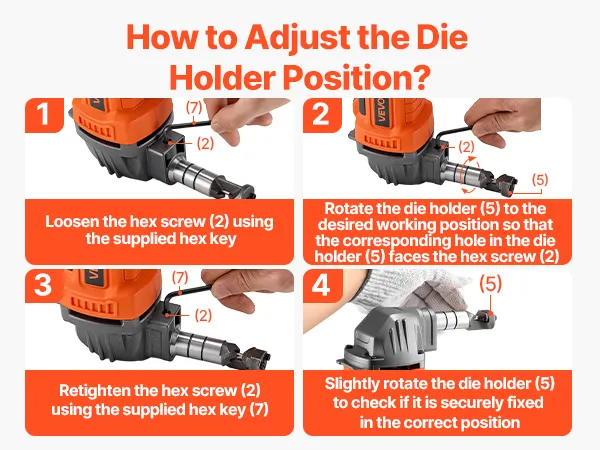 How to Adjust the Die Holder Position?

1

(7)

(2)

Loosen the hex screw (2) using the supplied hex key

2

VEVO

(2)

(5)

Rotate the die holder (5) to the desired working position so that the corresponding hole in the die holder (5) faces the hex screw (2)

3

(7)

(2)

Retighten the hex screw (2) using the supplied hex key (7)

4

(5)

Slightly rotate the die holder (5) to check if it is securely fixed in the correct position