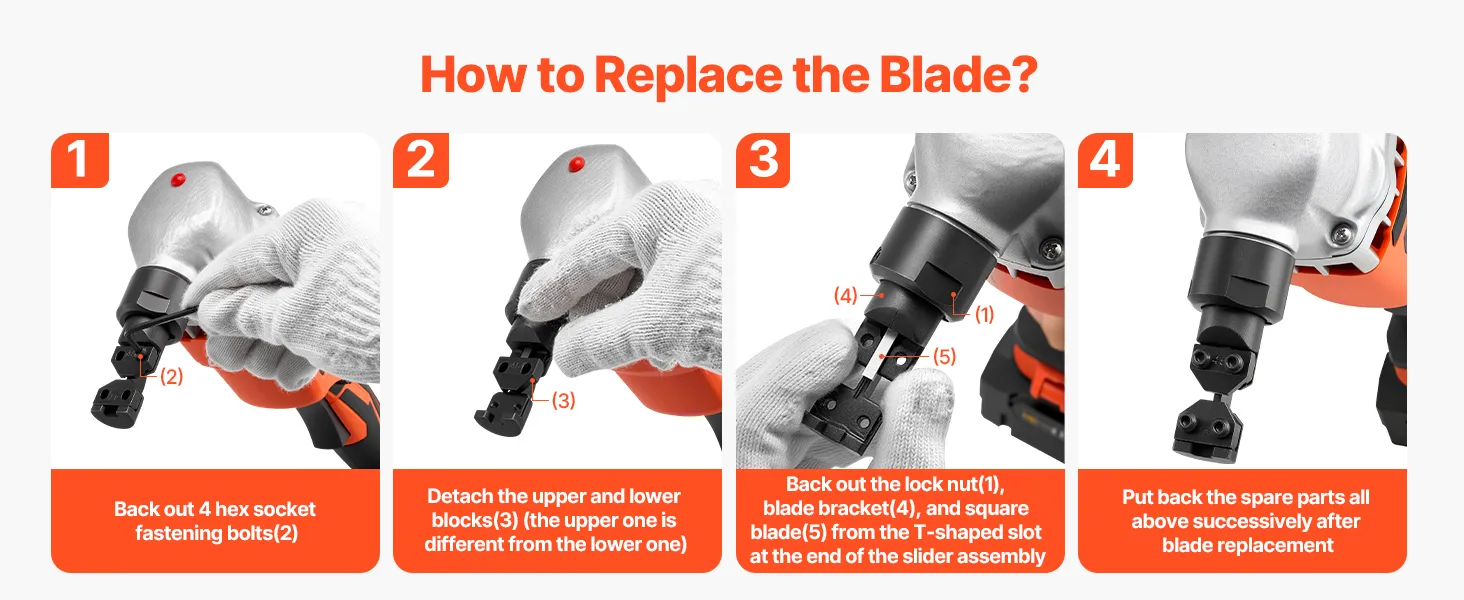 How to Replace the Blade?

1

(2)

Back out 4 hex socket fastening bolts(2)

2

(3)

Detach the upper and lower blocks(3) (the upper one is different from the lower one)

3

(4)

(1)

(5)

Back out the lock nut(1), blade bracket(4), and square blade(5) from the T-shaped slot at the end of the slider assembly

4

Put back the spare parts all above successively after blade replacement