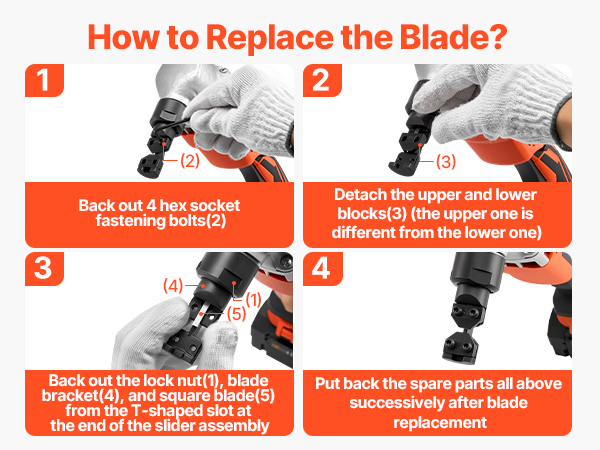 How to Replace the Blade?

1

(2)

Back out 4 hex socket fastening bolts(2)

2

(3)

Detach the upper and lower blocks(3) (the upper one is different from the lower one)

3

(4)

(1)

(5)

Back out the lock nut(1), blade bracket(4), and square blade(5) from the T-shaped slot at the end of the slider assembly

4

Put back the spare parts all above successively after blade replacement