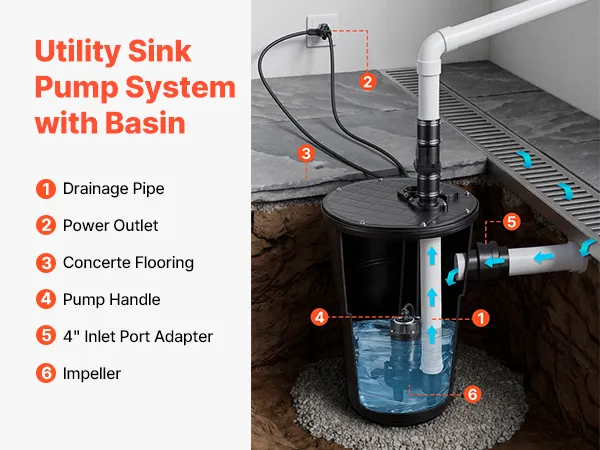 Utility Sink Pump System with Basin

1 Drainage Pipe

2 Power Outlet

3 Concerte Flooring

4 Pump Handle

5 4" Inlet Port Adapter

6 Impeller

2

3

5

4

1

6