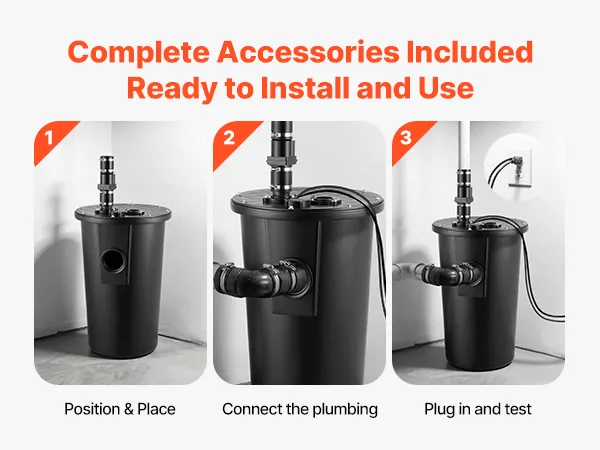 Complete Accessories Included
Ready to Install and Use

1

Position & Place

2

Connect the plumbing

3

Plug in and test