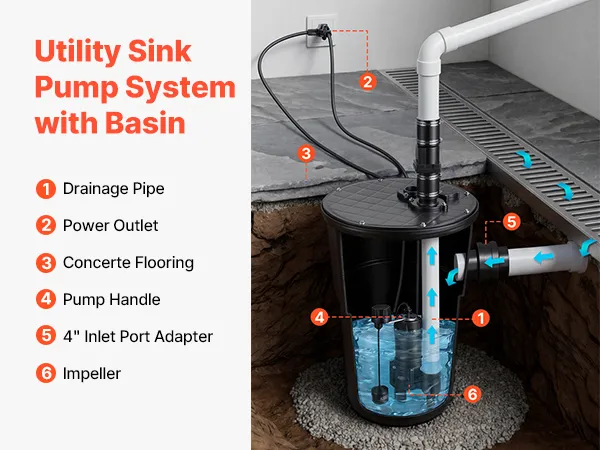 Utility Sink Pump System with Basin

1 Drainage Pipe

2 Power Outlet

3 Concerte Flooring

4 Pump Handle

5 4" Inlet Port Adapter

6 Impeller

2

3

5

4

1

6