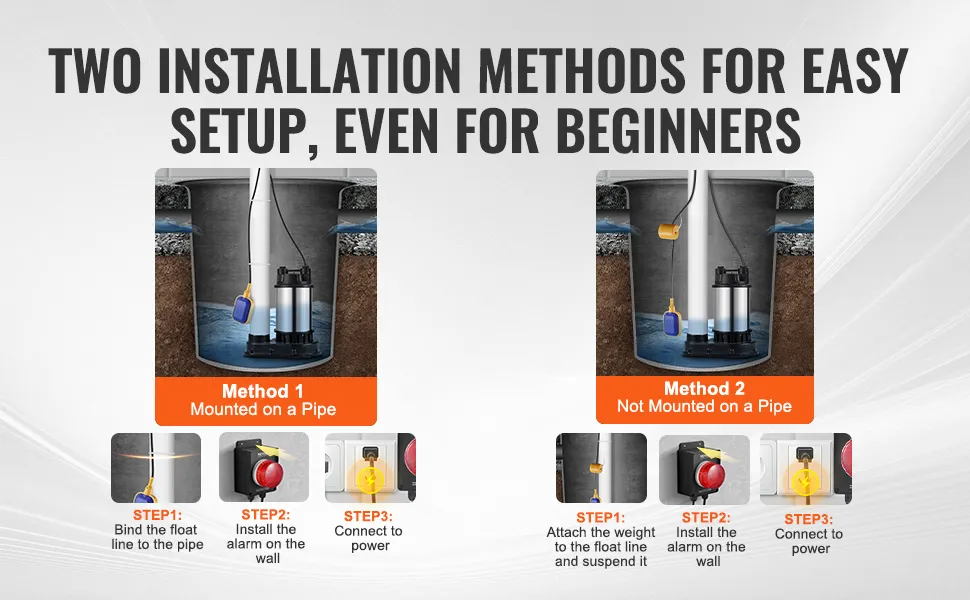 TWO INSTALLATION METHODS FOR EASY SETUP, EVEN FOR BEGINNERS

Method 1
Mounted on a Pipe

STEP1:
Bind the float line to the pipe

STEP2:
Install the alarm on the wall

STEP3:
Connect to power

Method 2
Not Mounted on a Pipe

STEP1:
Attach the weight to the float line and suspend it

STEP2:
Install the alarm on the wall

STEP3:
Connect to power